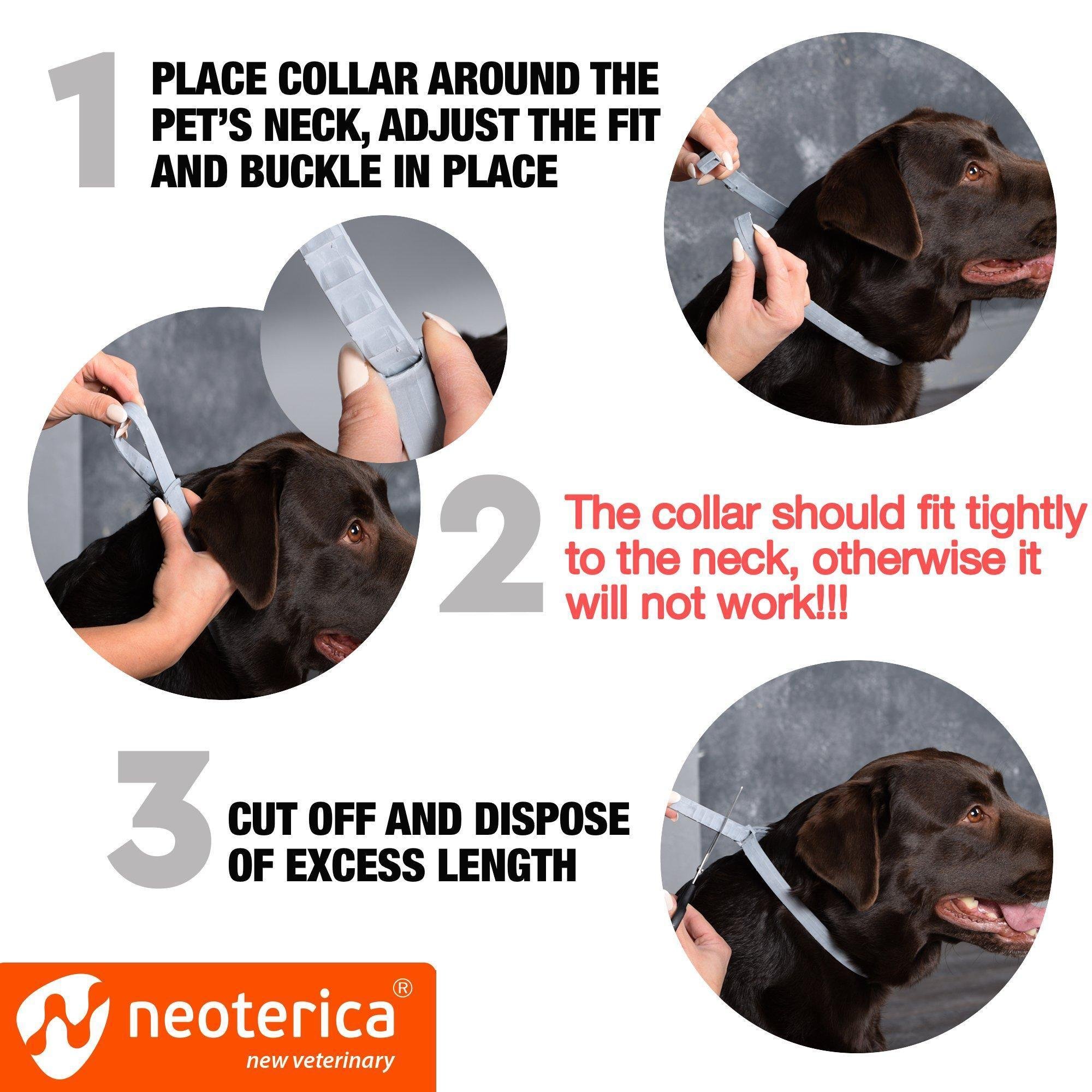 1 PLACE COLLAR AROUND THE PET'S NECK, ADJUST THE FIT AND BUCKLE IN PLACE

2 The collar should fit tightly to the neck, otherwise it will not work!!!

3 CUT OFF AND DISPOSE OF EXCESS LENGTH

neoterica®
new veterinary